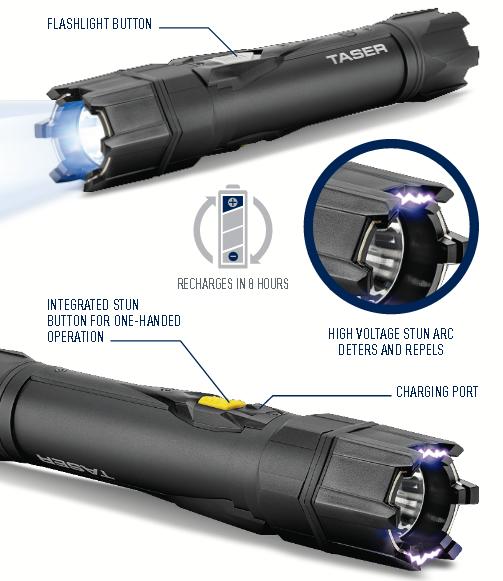 FLASHLIGHT BUTTON

TASER

RECHARGES IN 8 HOURS

INTEGRATED STUN BUTTON FOR ONE-HANDED OPERATION

HIGH VOLTAGE STUN ARC DETERS AND REPELS

CHARGING PORT

TASER